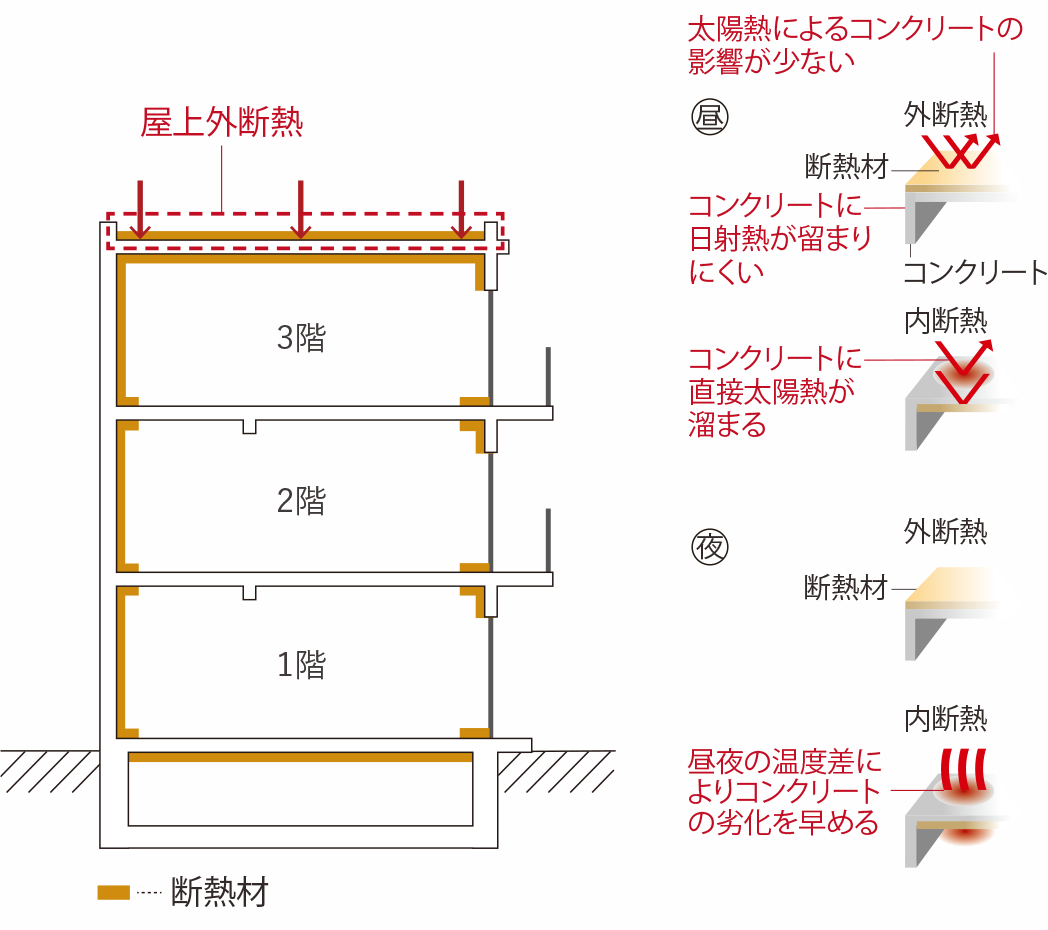 屋上外断熱

3階

2階

1階

断熱材

太陽熱によるコンクリートの影響が少ない

昼

外断熱

断熱材

コンクリートに日射熱が留まりにくい

コンクリート

内断熱

コンクリートに直接太陽熱が溜まる

夜

外断熱

断熱材

内断熱

昼夜の温度差によりコンクリートの劣化を早める