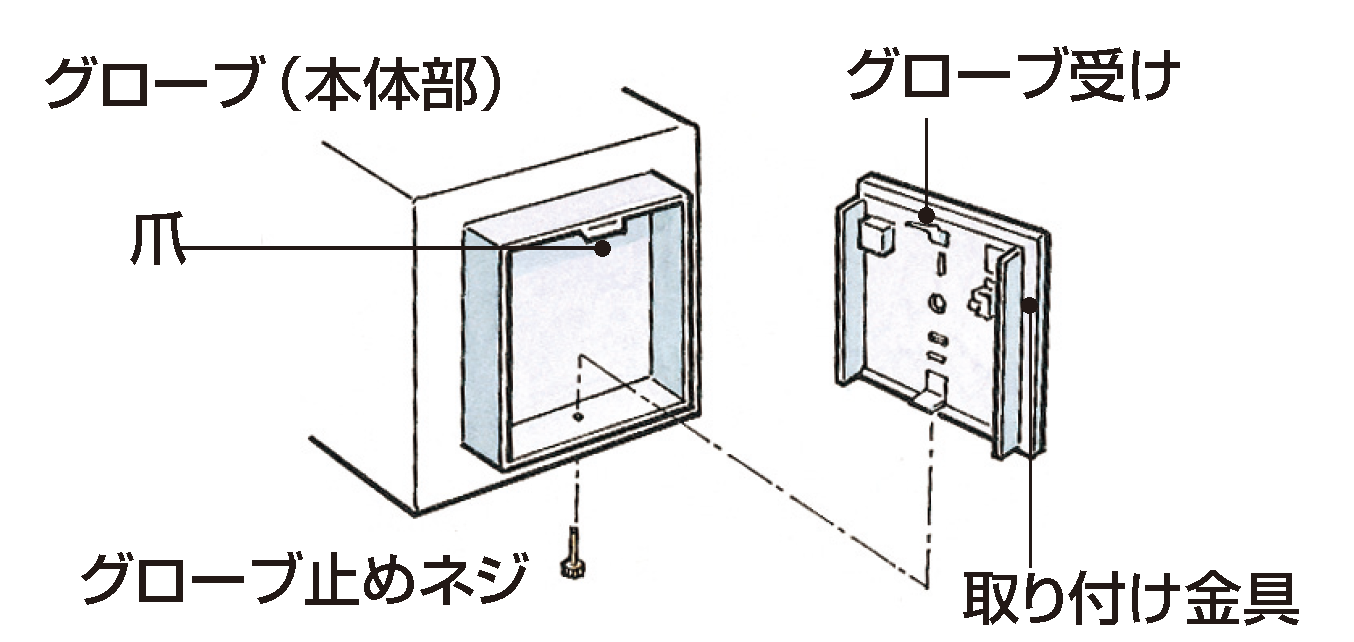 グローブ（本体部）

グローブ受け

爪

グローブ止めネジ

取り付け金具