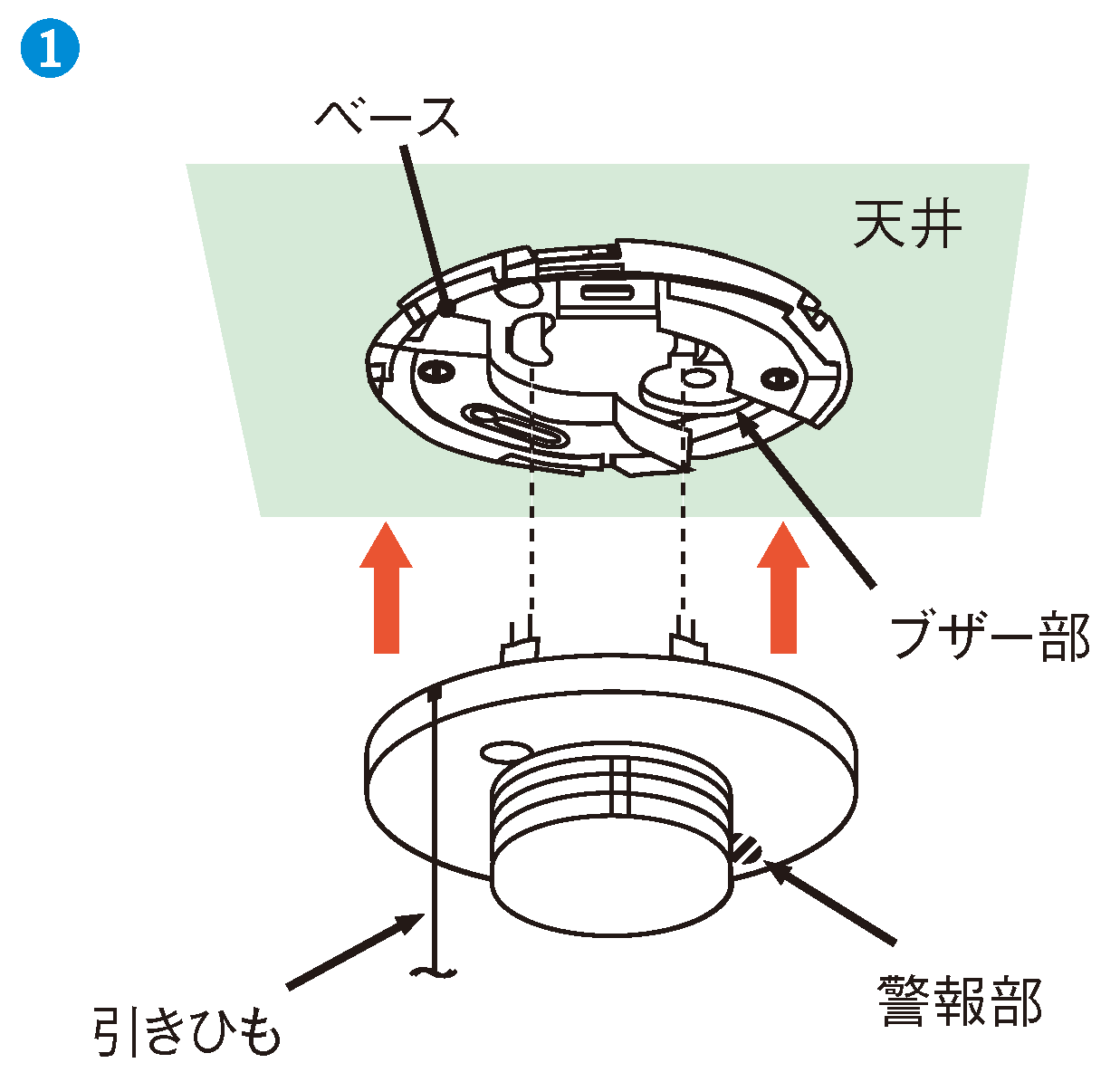 1

ベース

天井

ブザー部

警報部

引きひも