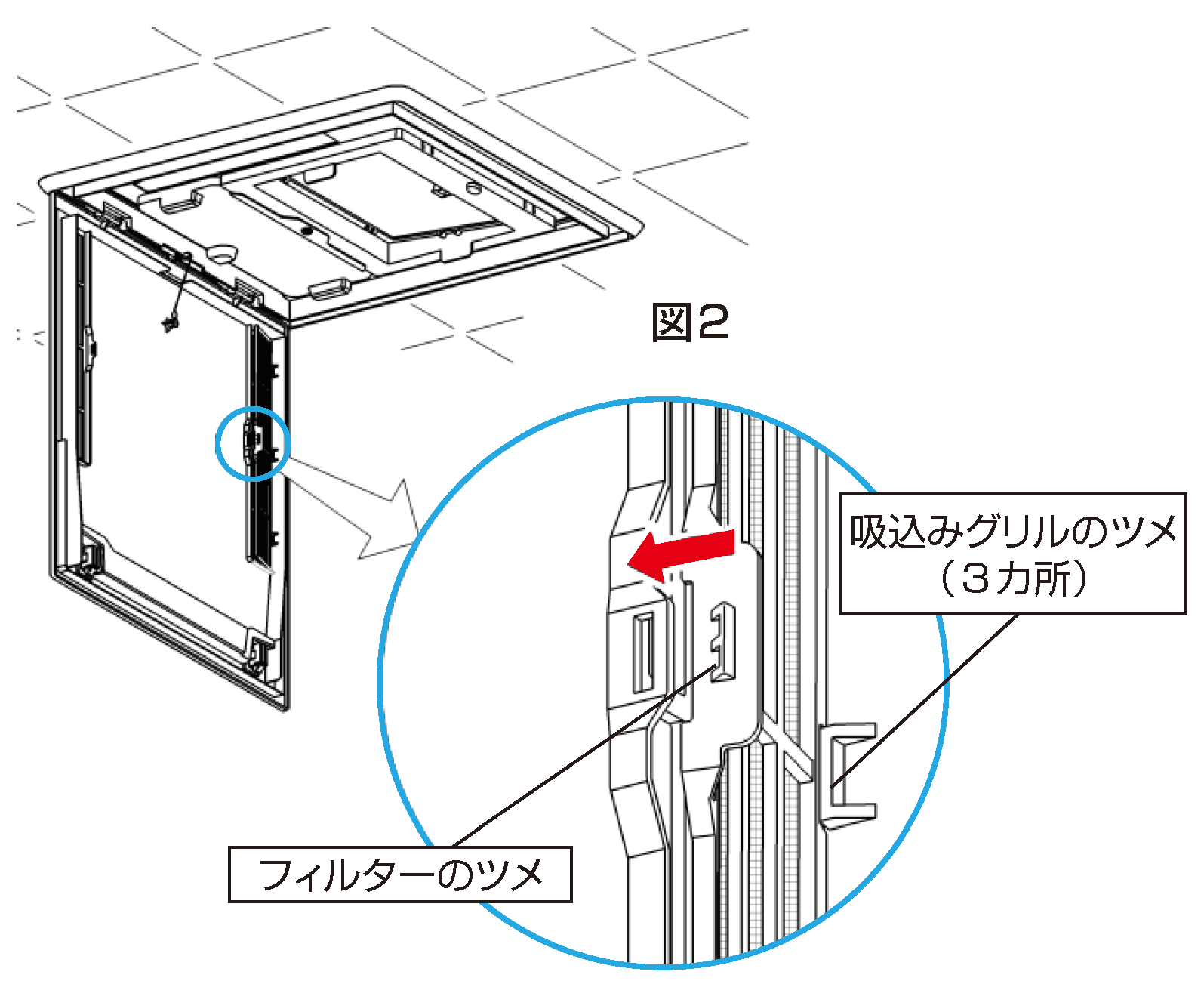 図2

吸込みグリルのツメ
（３カ所）

フィルターのツメ