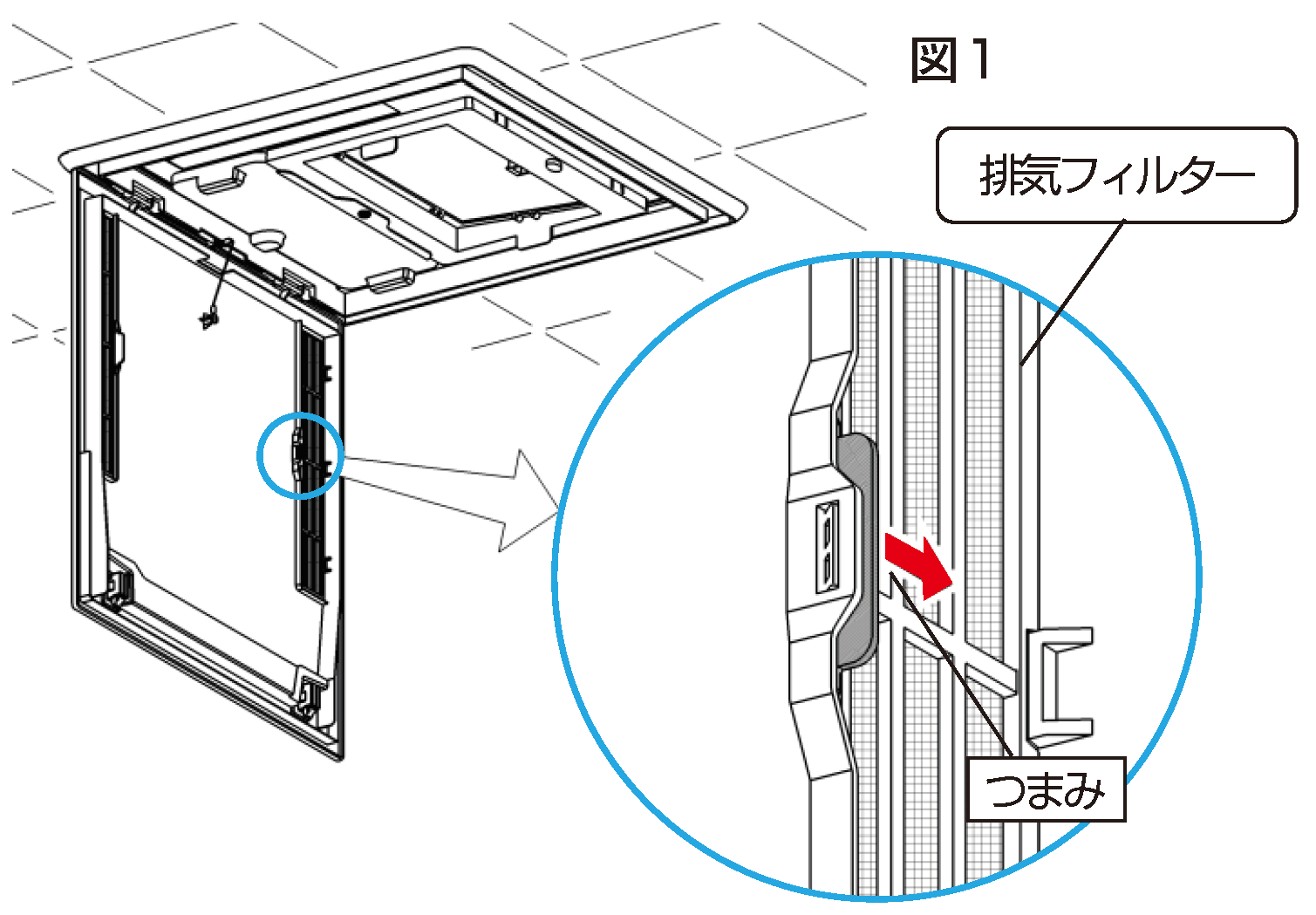 図１

排気フィルター

つまみ