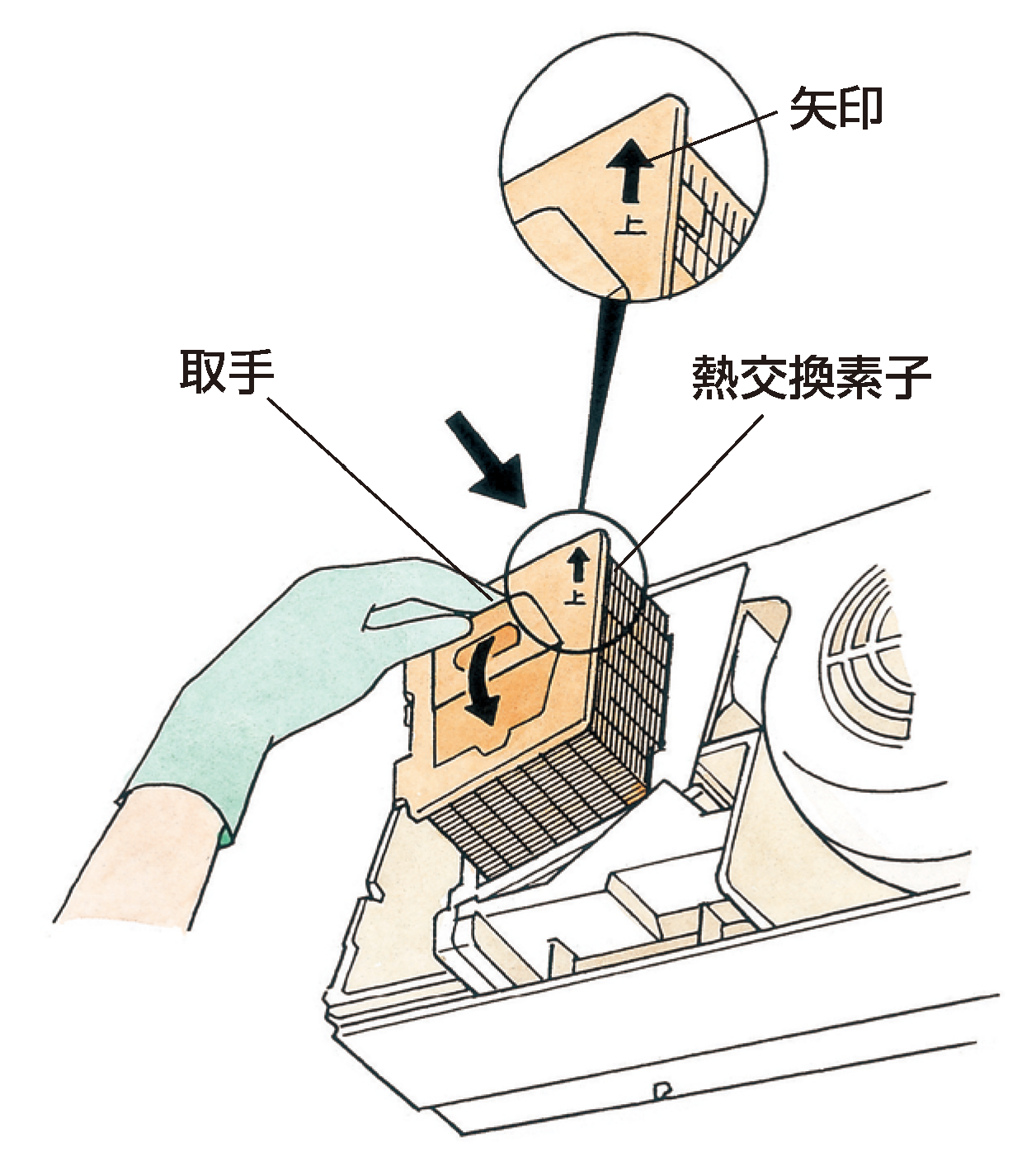 矢印

上

取手

熱交換素子

上