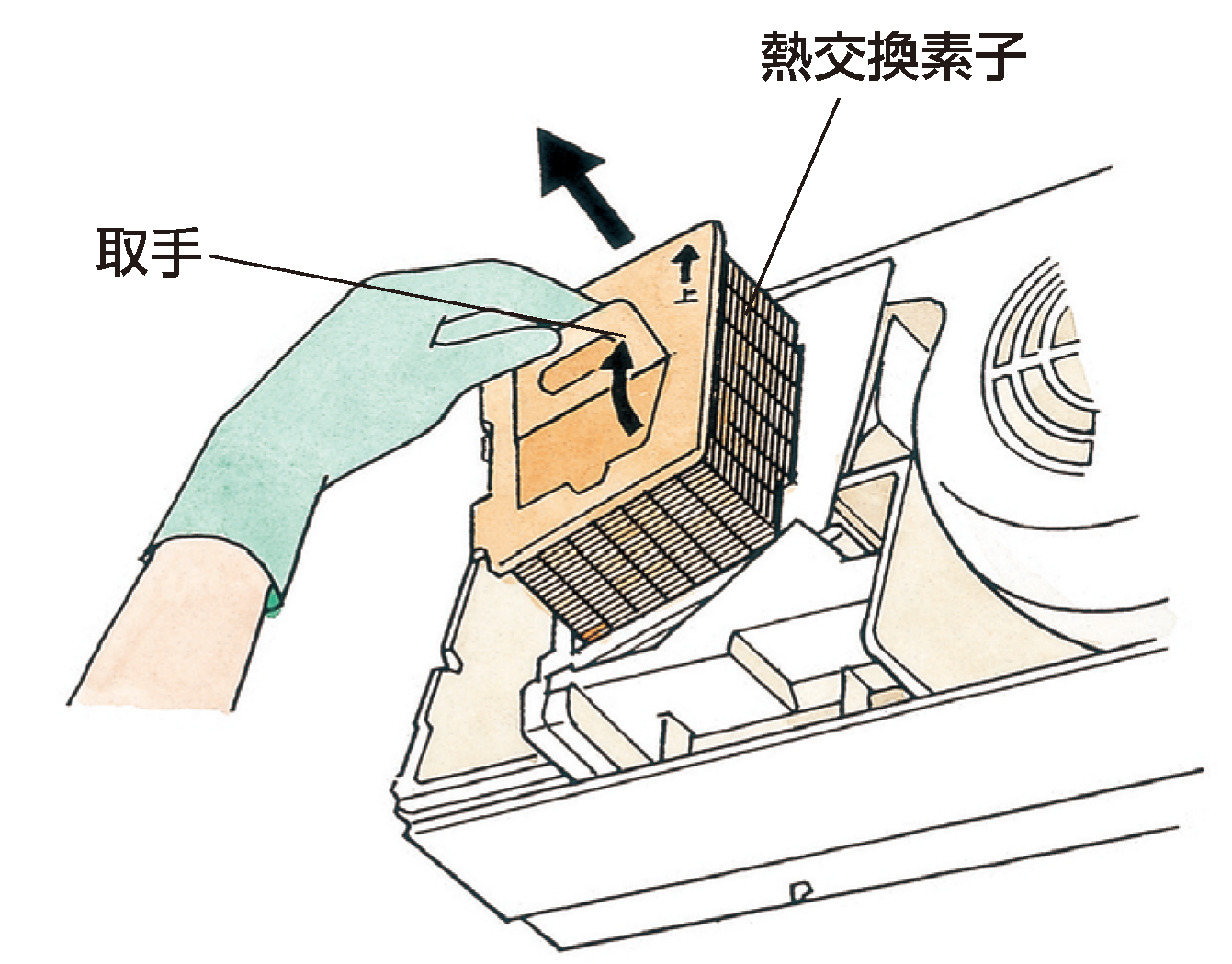 熱交換素子

取手

上