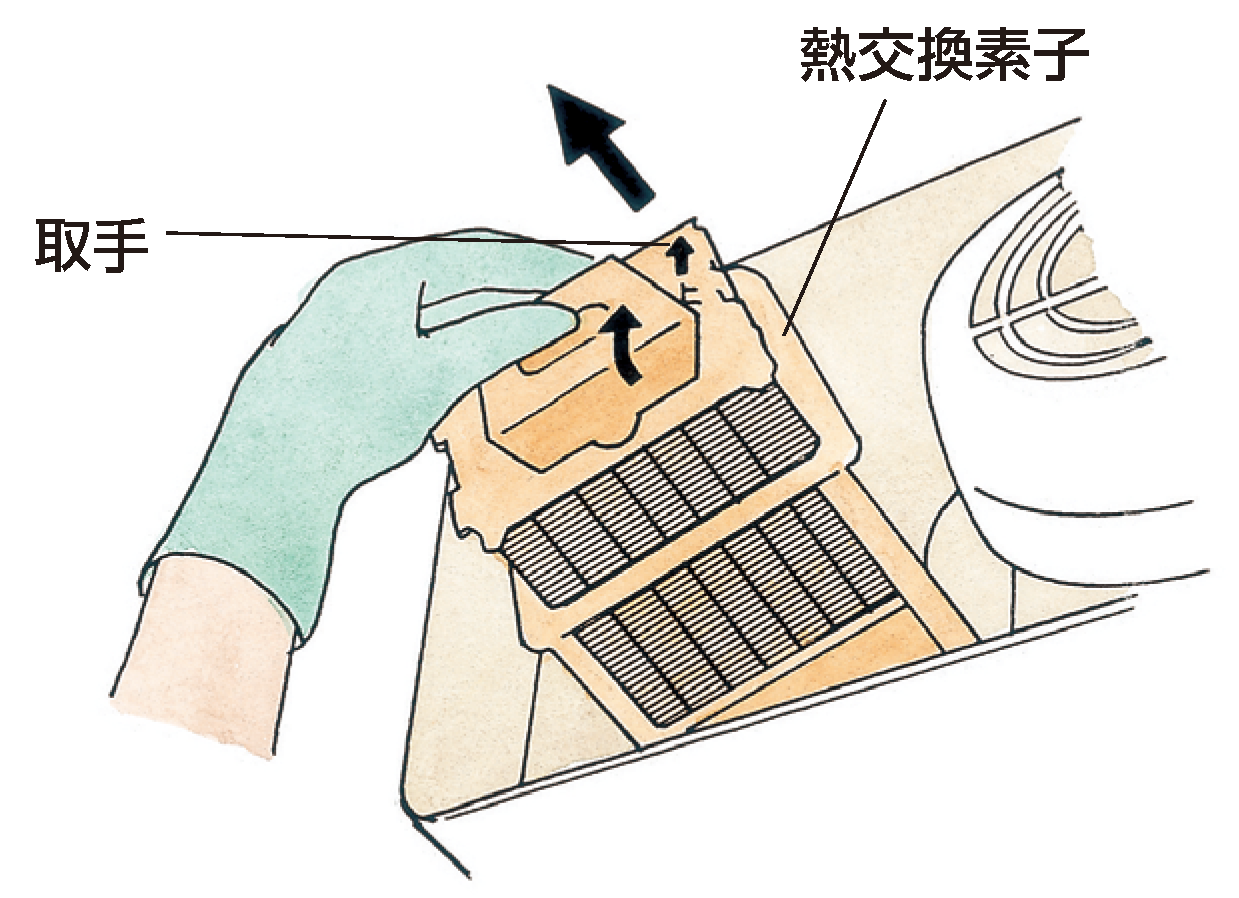 熱交換素子

取手

上