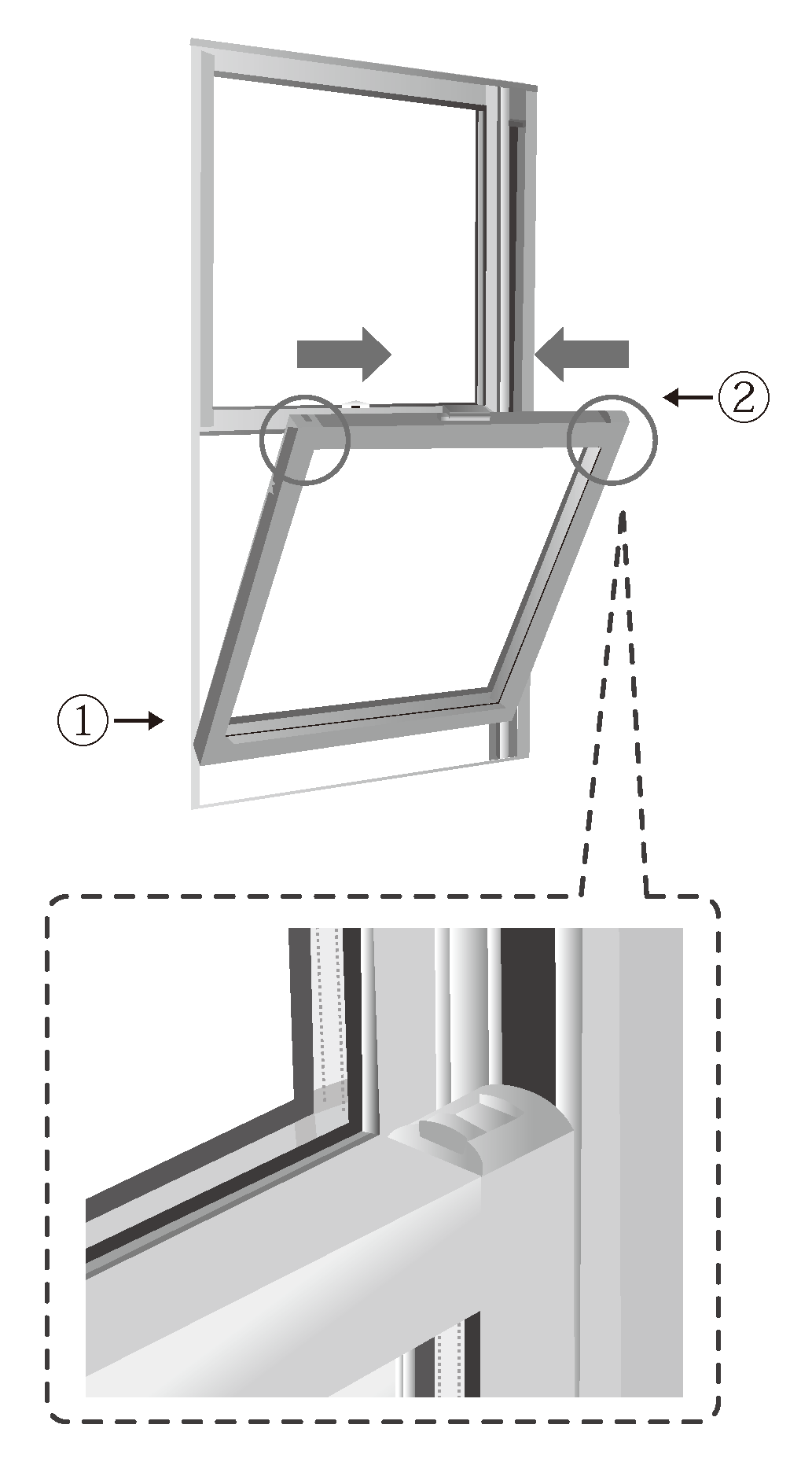 ②

①