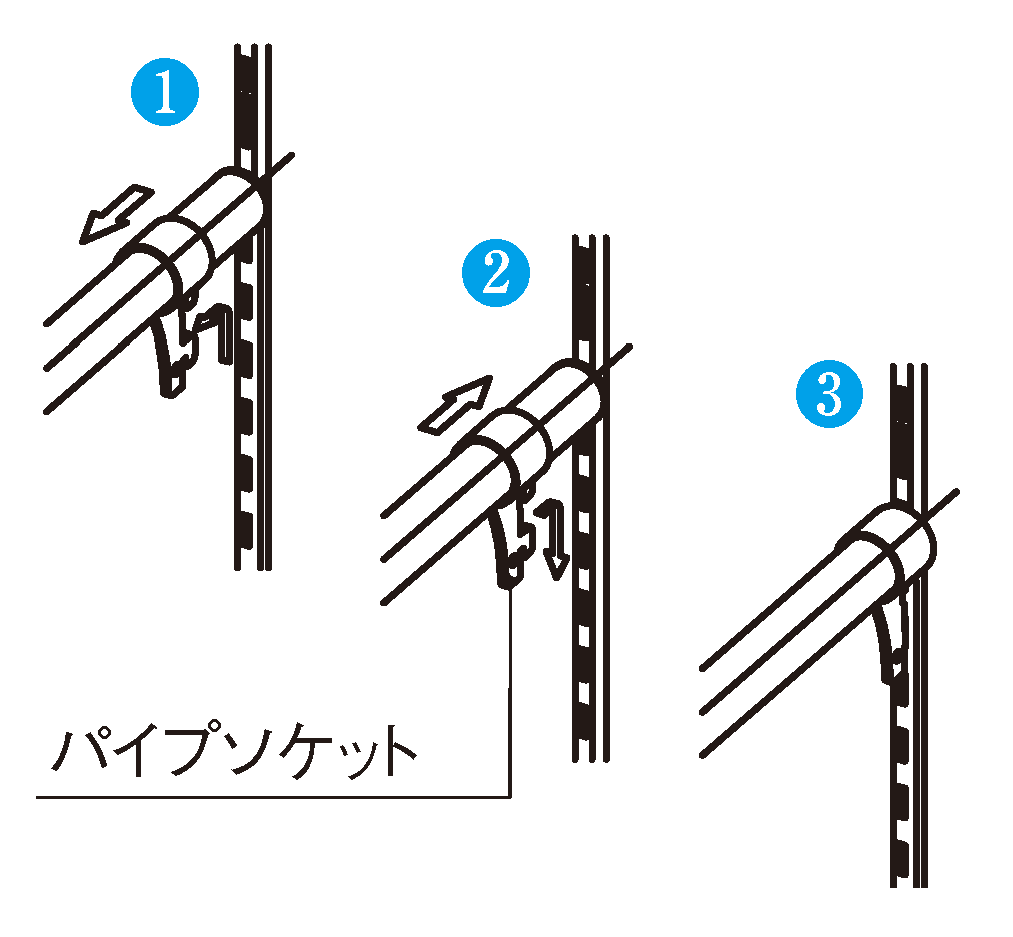 1

2

3

パイプソケット