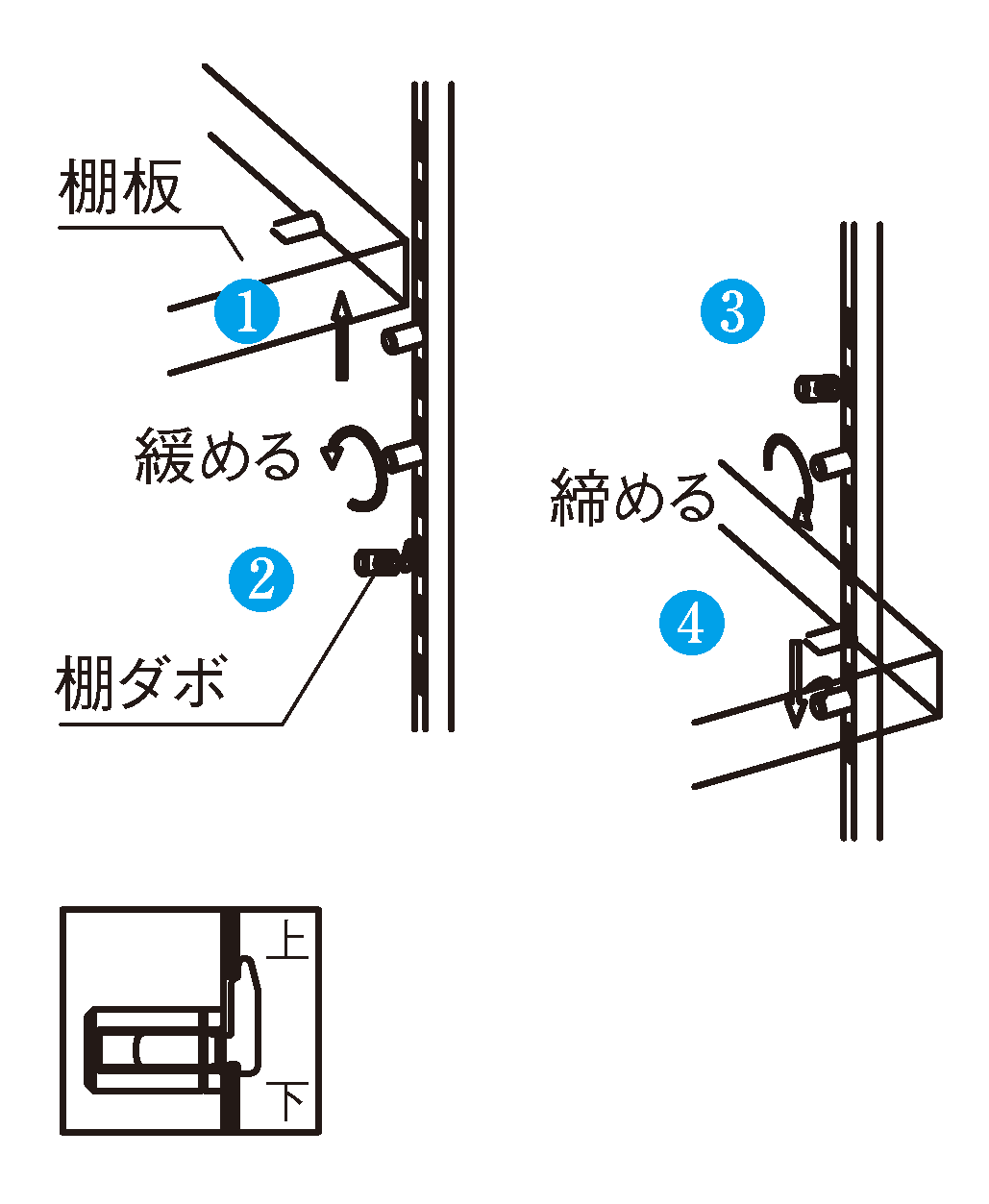 棚板

1

緩める

2

棚ダボ

3

締める

4

上

下