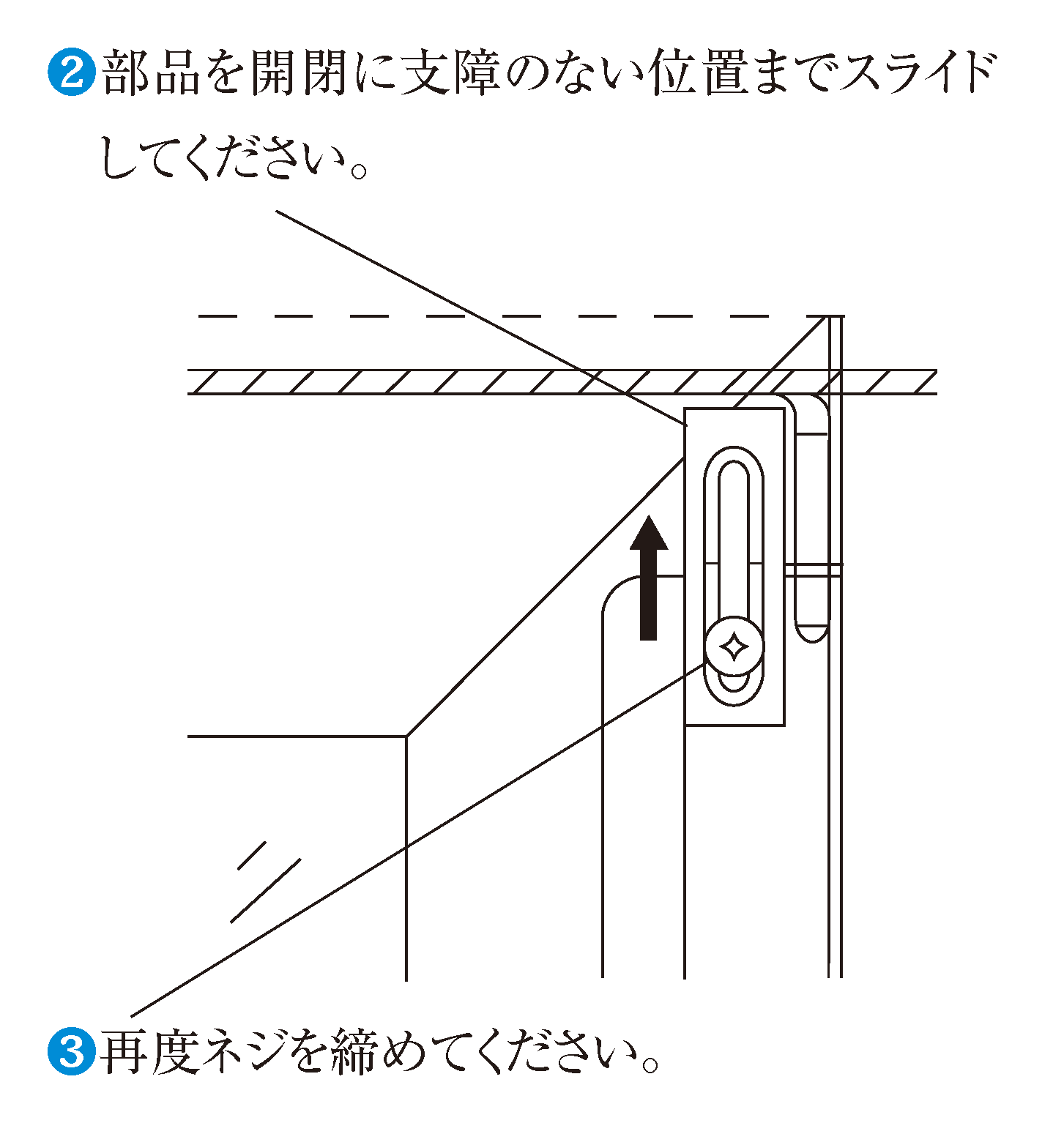 ❷部品を開閉に支障のない位置までスライドしてください。

❸再度ネジを締めてください。